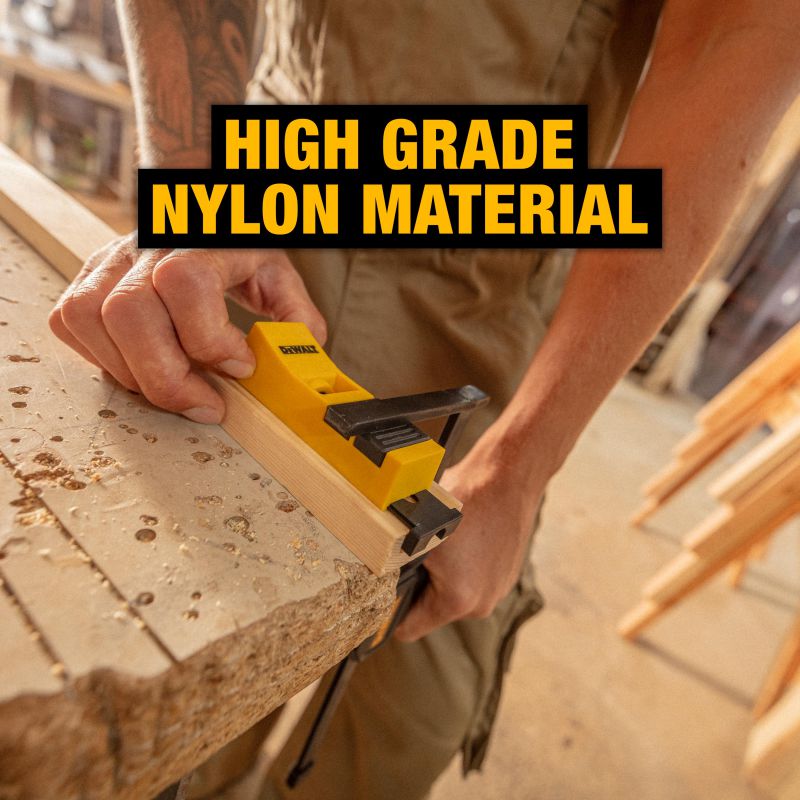 HIGH GRADE
NYLON MATERIAL

DEWALT